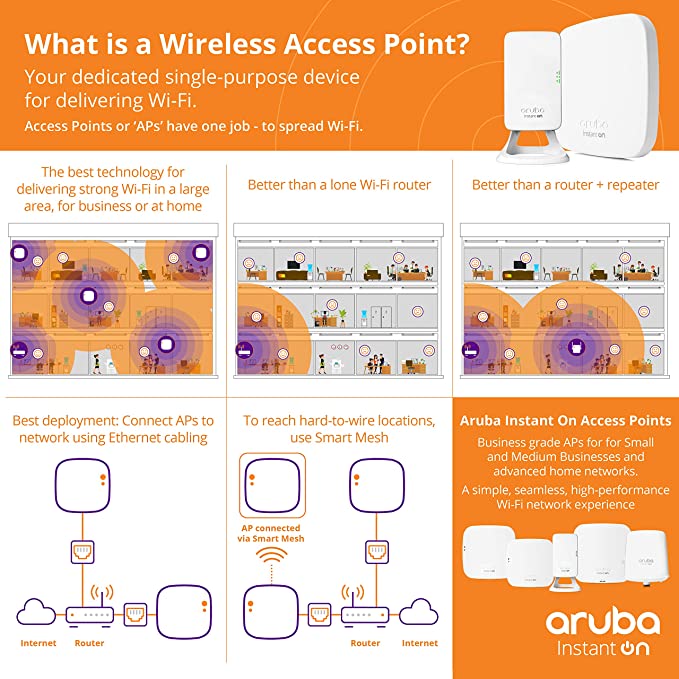 What is a Wireless Access Point?

Your dedicated single-purpose device for delivering Wi-Fi.

Access Points or 'APs' have one job - to spread Wi-Fi.

aruba Instant On

aruba Instant On

The best technology for delivering strong Wi-Fi in a large area, for business or at home

Better than a lone Wi-Fi router

Better than a router + repeater

Best deployment: Connect APs to network using Ethernet cabling

Internet

Router

To reach hard-to-wire locations, use Smart Mesh

AP connected via Smart Mesh

Router

Internet

Aruba Instant On Access Points

Business grade APs for for Small and Medium Businesses and advanced home networks.

A simple, seamless, high-performance Wi-Fi network experience

aruba
Instant On